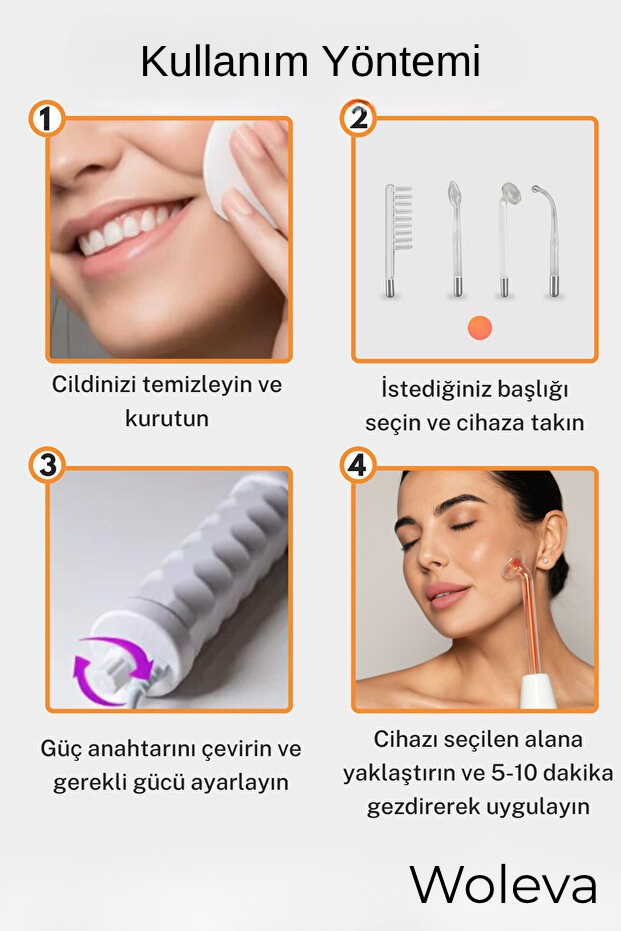 Kullanım Yöntemi

1

Cildinizi temizleyin ve kurutun

2

İstediğiniz başlığı seçin ve cihaza takın

3

Güç anahtarını çevirin ve gerekli gücü ayarlayın

4

Cihazı seçilen alana yaklaştırın ve 5-10 dakika gezdirerek uygulayın

Woleva